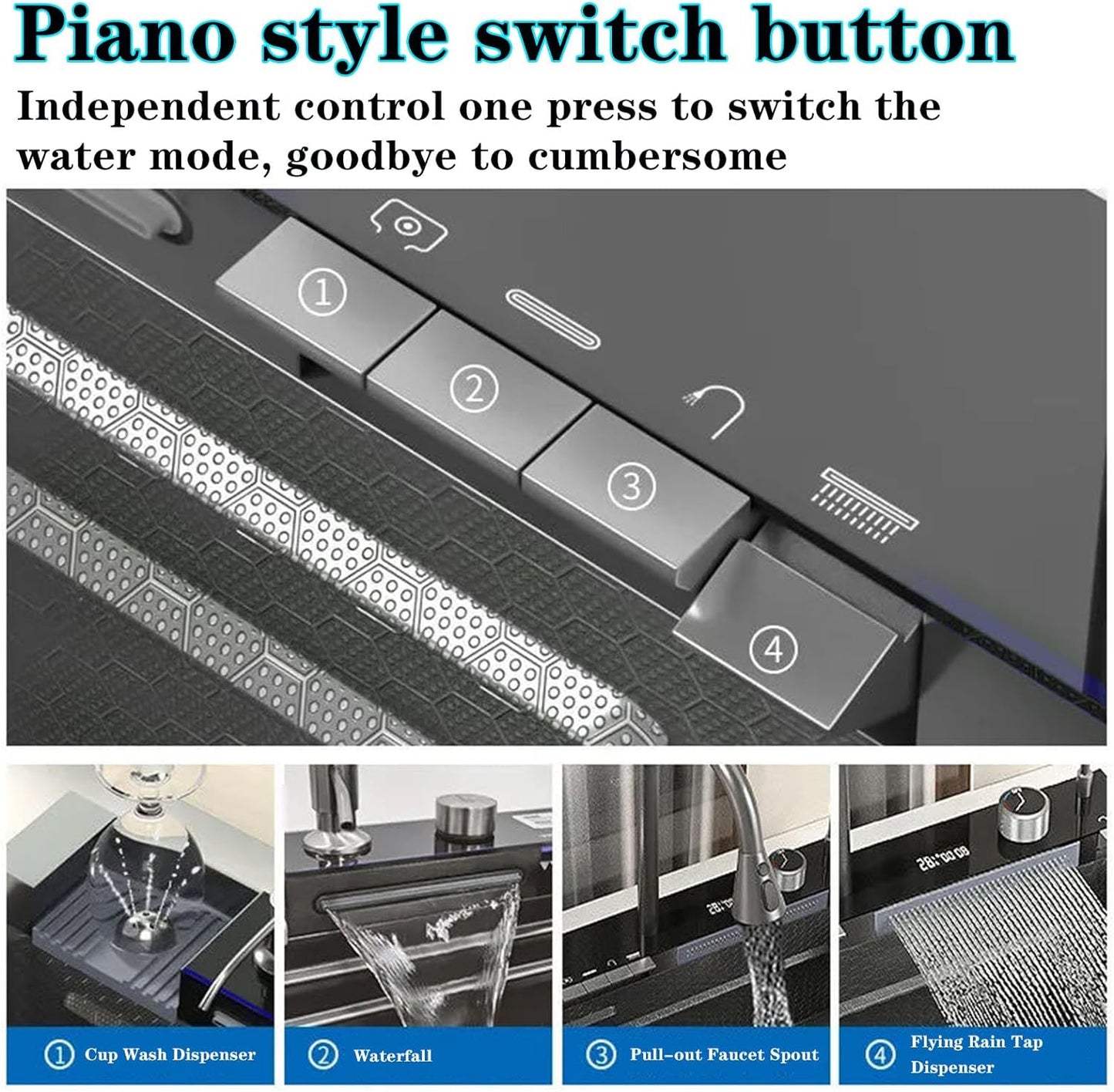 Piano style switch button

Independent control one press to switch the water mode, goodbye to cumbersome

①

②

③

④

① Cup Wash Dispenser

② Waterfall

③ Pull-out Faucet Spout

④ Flying Rain Tap Dispenser